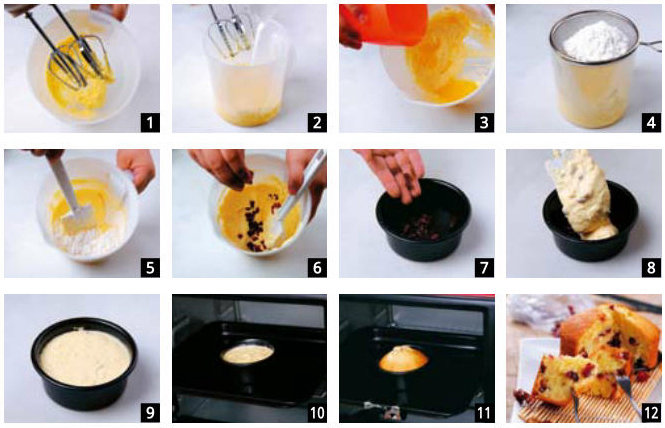 1
2
3
4
5
6
7
8
9
10
11
12