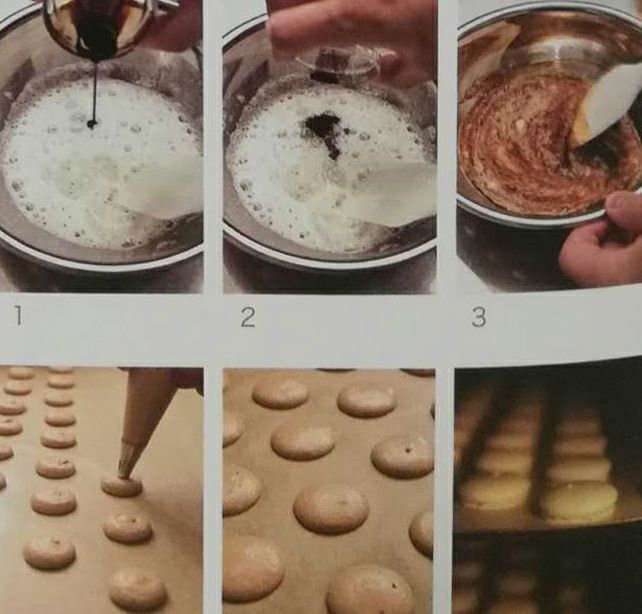 1

2

3